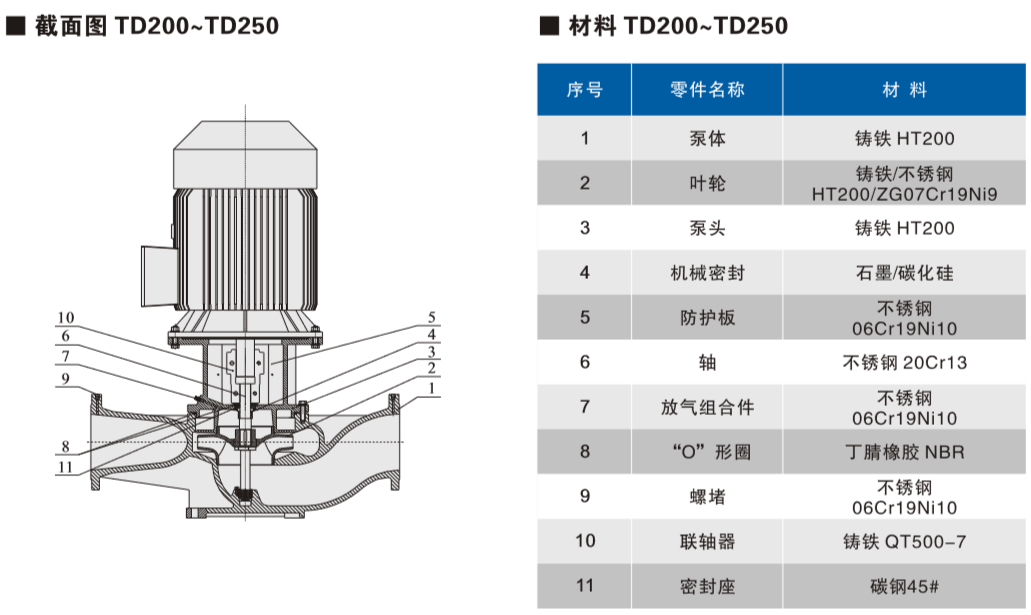 ■ 截面图 TD200~TD250

10
6
7
9
8
11
5
4
3
2
1

■ 材料 TD200~TD250

| 序号 | 零件名称 | 材 料 |
|---|---|---|
| 1 | 泵体 | 铸铁 HT200 |
| 2 | 叶轮 | 铸铁/不锈钢 HT200/ZG07Cr19Ni9 |
| 3 | 泵头 | 铸铁 HT200 |
| 4 | 机械密封 | 石墨/碳化硅 |
| 5 | 防护板 | 不锈钢 06Cr19Ni10 |
| 6 | 轴 | 不锈钢 20Cr13 |
| 7 | 放气组合件 | 不锈钢 06Cr19Ni10 |
| 8 | “O”形圈 | 丁腈橡胶 NBR |
| 9 | 螺堵 | 不锈钢 06Cr19Ni10 |
| 10 | 联轴器 | 铸铁 QT500-7 |
| 11 | 密封座 | 碳钢45# |