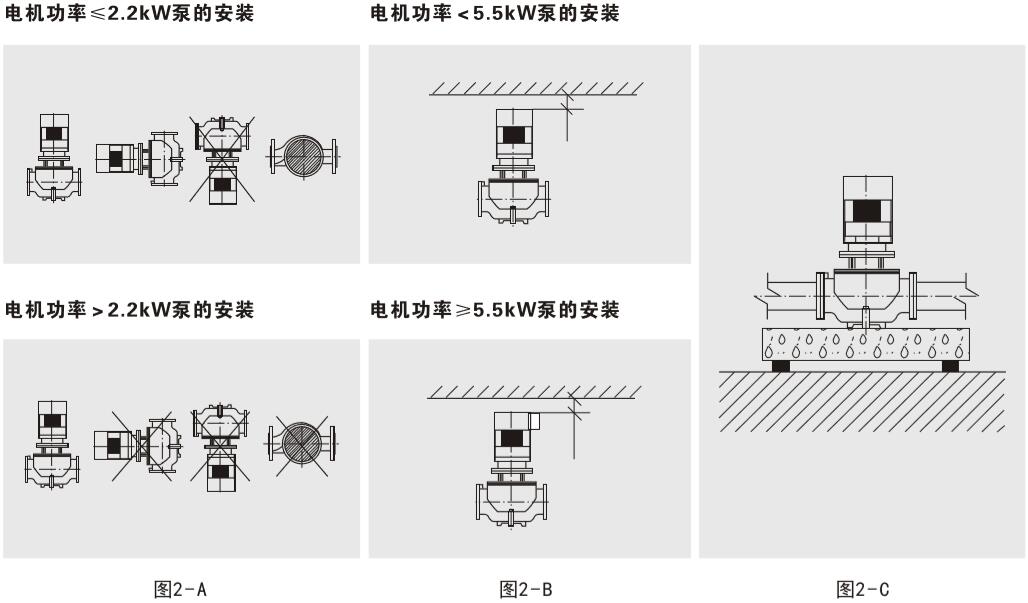 电机功率≤2.2kW泵的安装

电机功率＞2.2kW泵的安装

图2-A

电机功率＜5.5kW泵的安装

电机功率≥5.5kW泵的安装

图2-B

图2-C